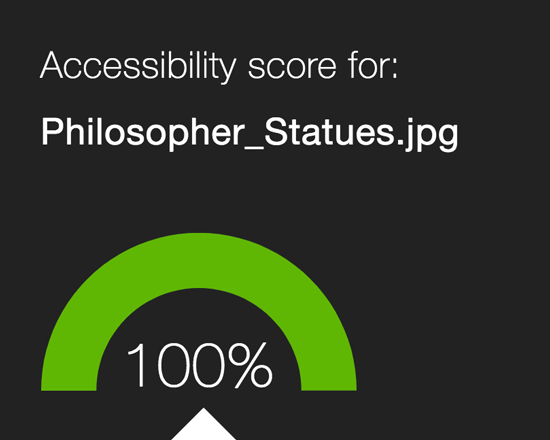 Accessibility score for:

Philosopher_Statues.jpg

100%